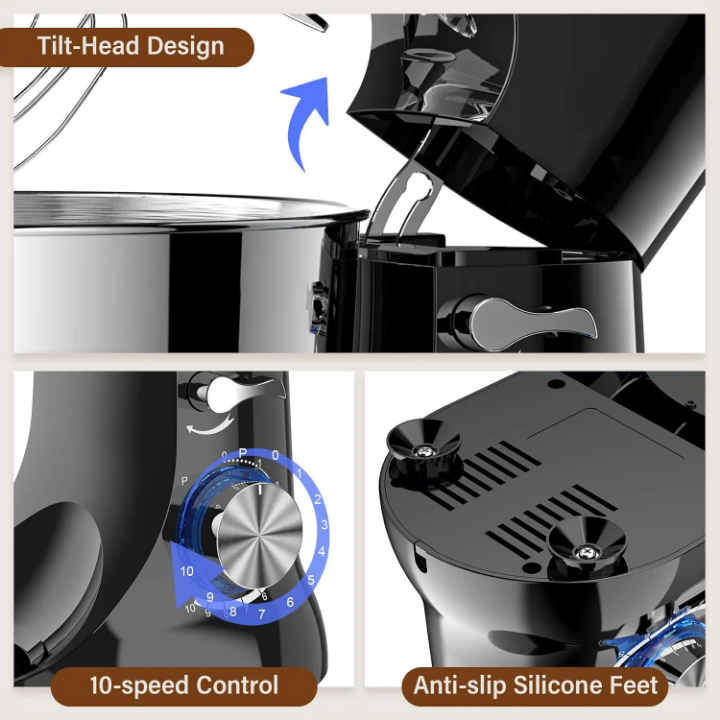 Tilt-Head Design

P 0 1 2 3 4 5 6 7 8 9 10

10-speed Control

Anti-slip Silicone Feet