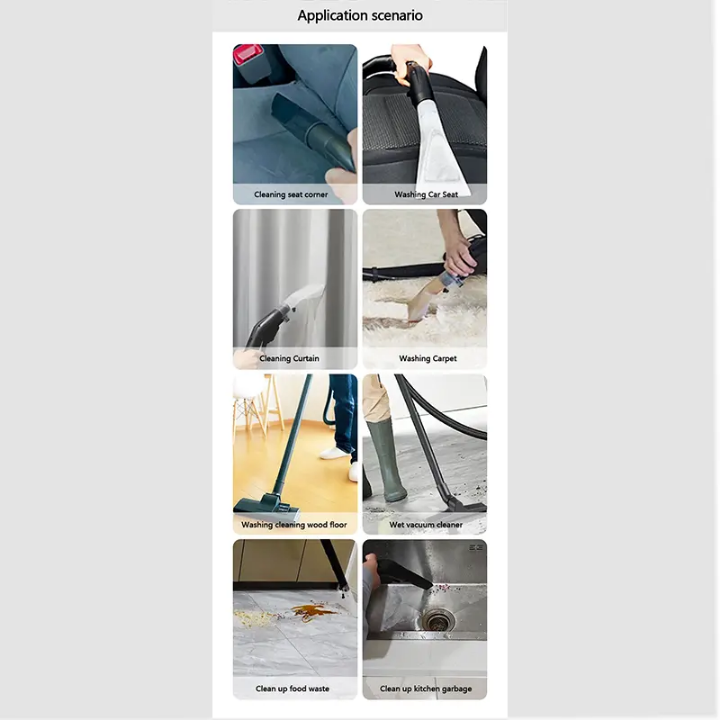 Application scenario

Cleaning seat corner

Washing Car Seat

Cleaning Curtain

Washing Carpet

Washing cleaning wood floor

Wet vacuum cleaner

Clean up food waste

Clean up kitchen garbage